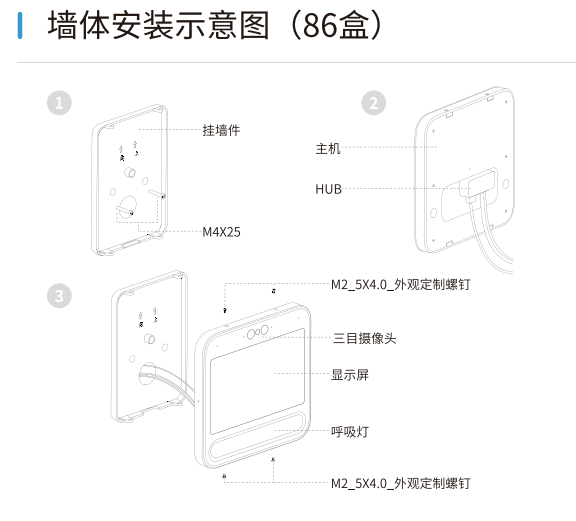 墙体安装示意图（86盒）

1

挂墙件

M4X25

2

主机

HUB

3

M2_5X4.0_外观定制螺钉

三目摄像头

显示屏

呼吸灯

M2_5X4.0_外观定制螺钉