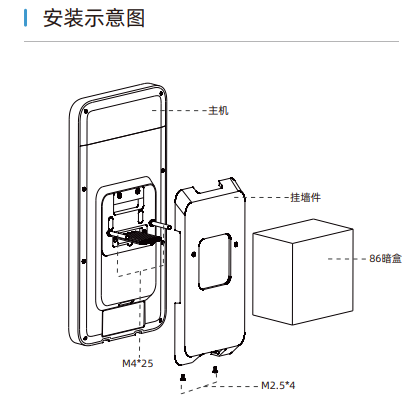 安装示意图

主机

挂墙件

86暗盒

M4*25

M2.5*4